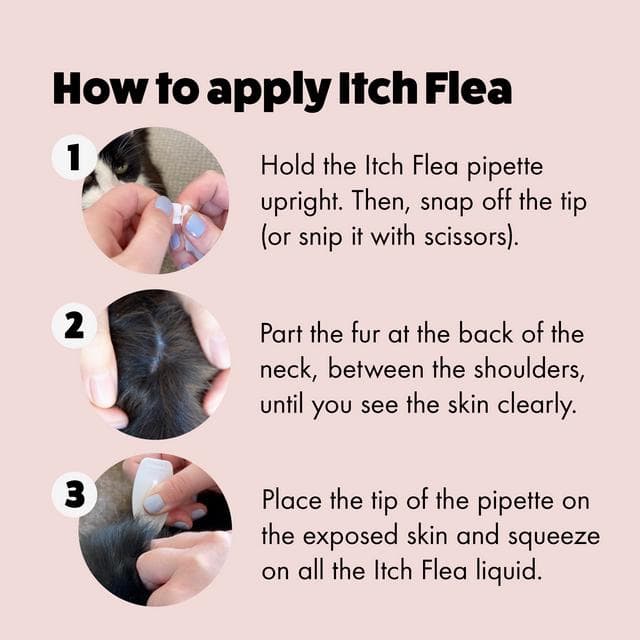 How to apply Itch Flea

1

Hold the Itch Flea pipette upright. Then, snap off the tip (or snip it with scissors).

2

Part the fur at the back of the neck, between the shoulders, until you see the skin clearly.

3

Place the tip of the pipette on the exposed skin and squeeze on all the Itch Flea liquid.