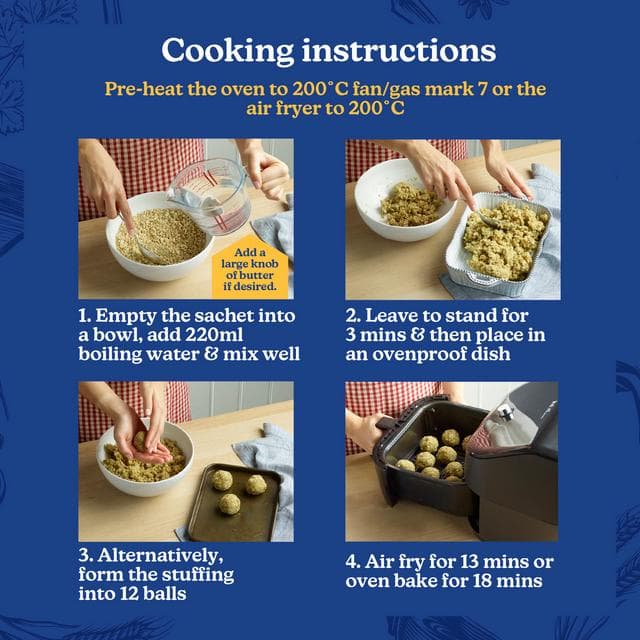 Cooking instructions

Pre-heat the oven to 200°C fan/gas mark 7 or the air fryer to 200°C

Add a large knob of butter if desired.

1. Empty the sachet into a bowl, add 220ml boiling water & mix well

2. Leave to stand for 3 mins & then place in an ovenproof dish

3. Alternatively, form the stuffing into 12 balls

4. Air fry for 13 mins or oven bake for 18 mins