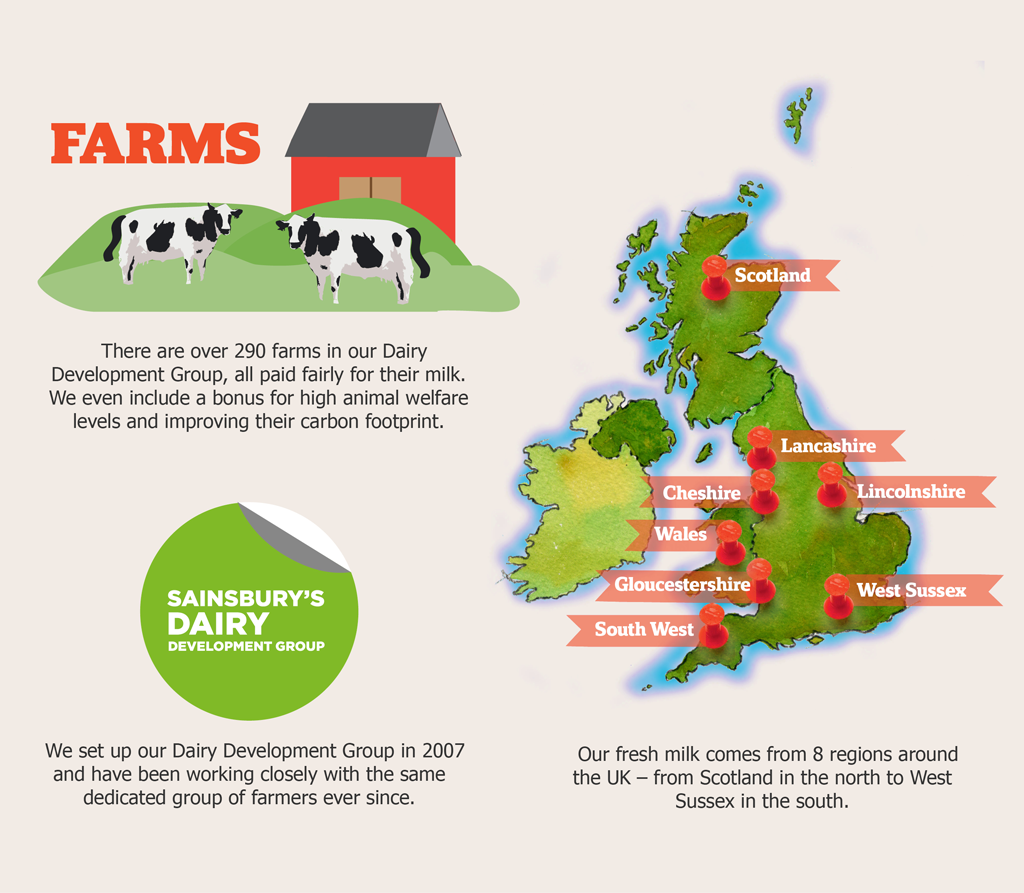 FARMS

There are over 290 farms in our Dairy Development Group, all paid fairly for their milk. We even include a bonus for high animal welfare levels and improving their carbon footprint.

SAINSBURY'S DAIRY DEVELOPMENT GROUP

We set up our Dairy Development Group in 2007 and have been working closely with the same dedicated group of farmers ever since.

Scotland
Lancashire
Cheshire
Lincolnshire
Wales
Gloucestershire
West Sussex
South West

Our fresh milk comes from 8 regions around the UK – from Scotland in the north to West Sussex in the south.